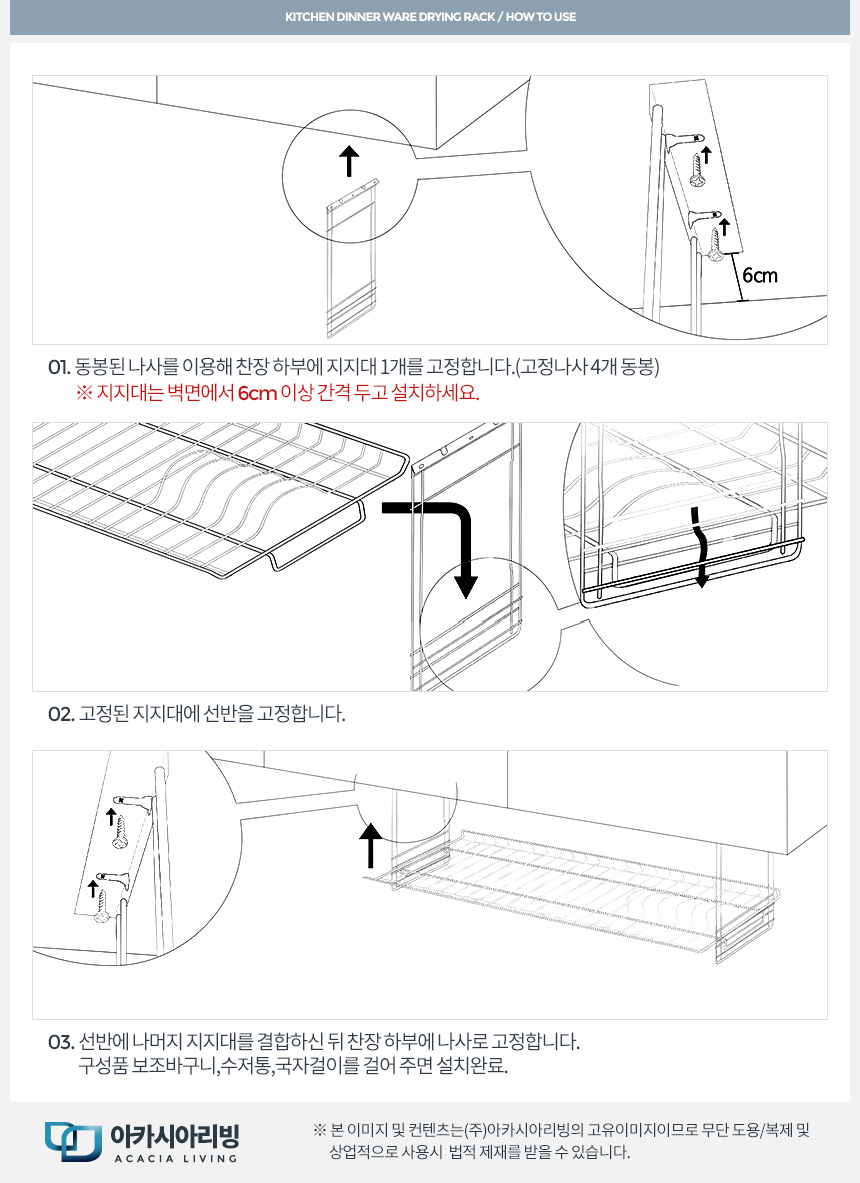 KITCHEN DINNER WARE DRYING RACK / HOW TO USE

6cm

01. 동봉된 나사를 이용해 찬장 하부에 지지대 1개를 고정합니다.(고정나사 4개 동봉)
※ 지지대는 벽면에서 6cm 이상 간격 두고 설치하세요.

02. 고정된 지지대에 선반을 고정합니다.

03. 선반에 나머지 지지대를 결합하신 뒤 찬장 하부에 나사로 고정합니다.
구성품 보조바구니,수저통,국자걸이를 걸어 주면 설치완료.

아카시아리빙
ACACIA LIVING

※ 본 이미지 및 컨텐츠는(주)아카시아리빙의 고유이미지이므로 무단 도용/복제 및 상업적으로 사용시 법적 제재를 받을 수 있습니다.